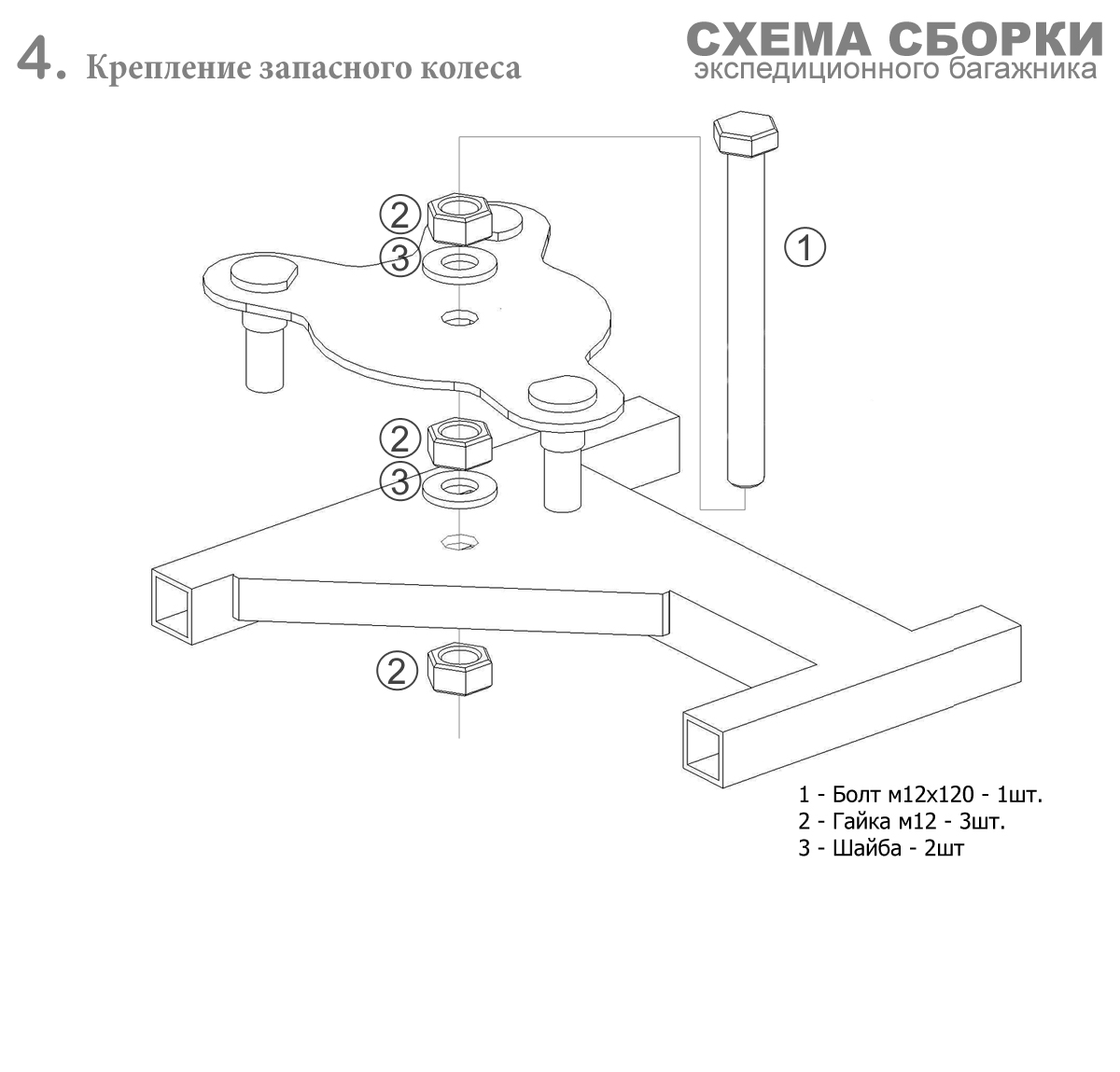 4. Крепление запасного колеса

СХЕМА СБОРКИ
экспедиционного багажника

2
3
1
2
3
2

1 - Болт м12х120 - 1шт.
2 - Гайка м12 - 3шт.
3 - Шайба - 2шт