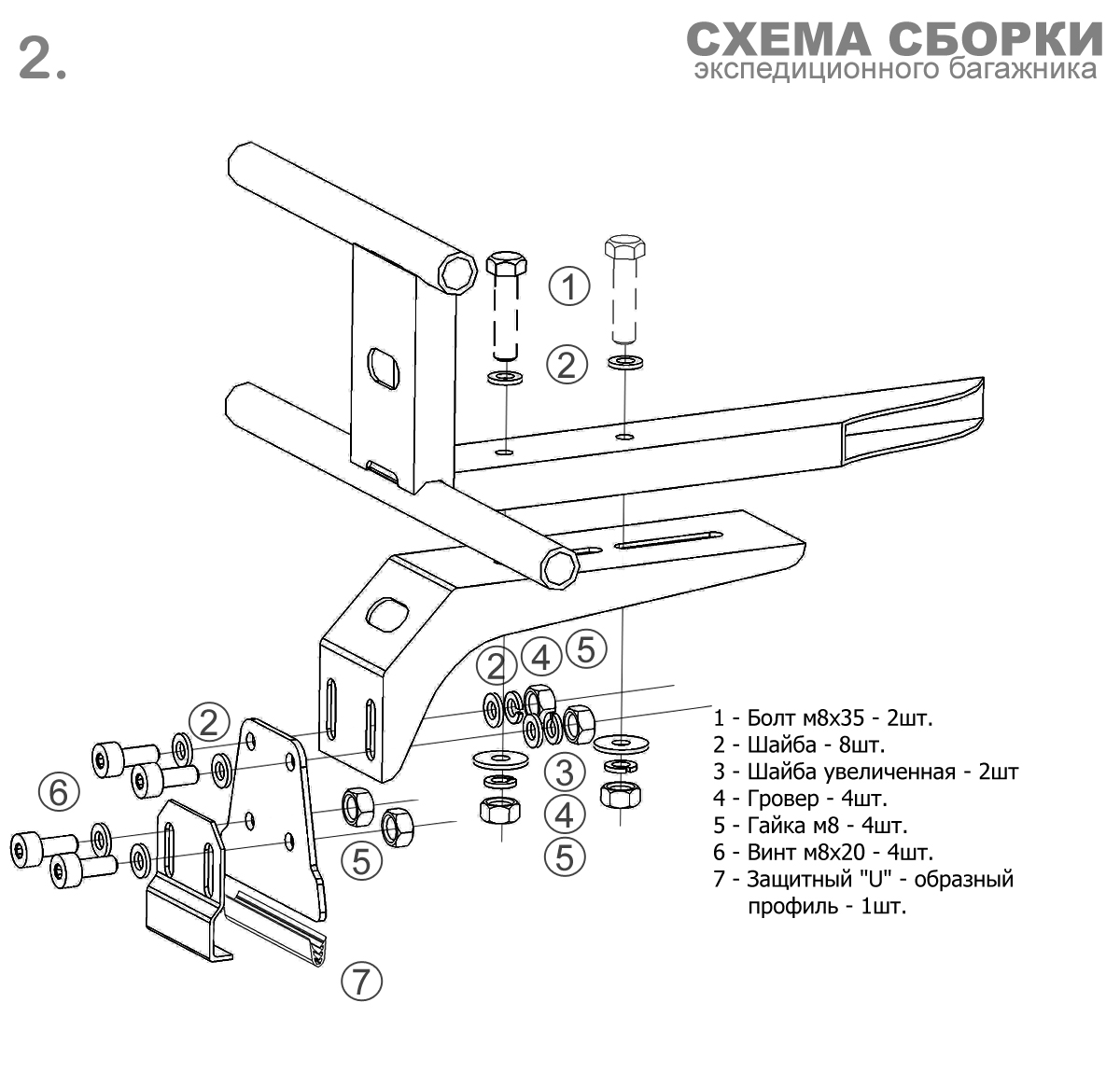 2.

СХЕМА СБОРКИ
экспедиционного багажника

1
2
2
4
5
2
6
3
4
5
5
7

1 - Болт м8х35 - 2шт.
2 - Шайба - 8шт.
3 - Шайба увеличенная - 2шт
4 - Гровер - 4шт.
5 - Гайка м8 - 4шт.
6 - Винт м8х20 - 4шт.
7 - Защитный "U" - образный профиль - 1шт.